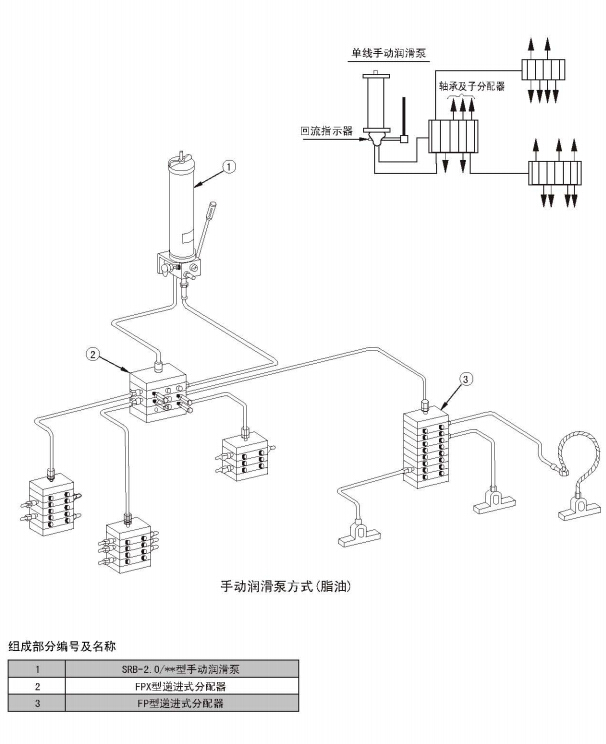 单线手动润滑泵

轴承及子分配器

回流指示器

①

②

③

手动润滑泵方式(脂油)

组成部分编号及名称

| 1 | SRB-2.0/**型手动润滑泵 |
|---|---|
| 2 | FPX型递进式分配器 |
| 3 | FP型递进式分配器 |