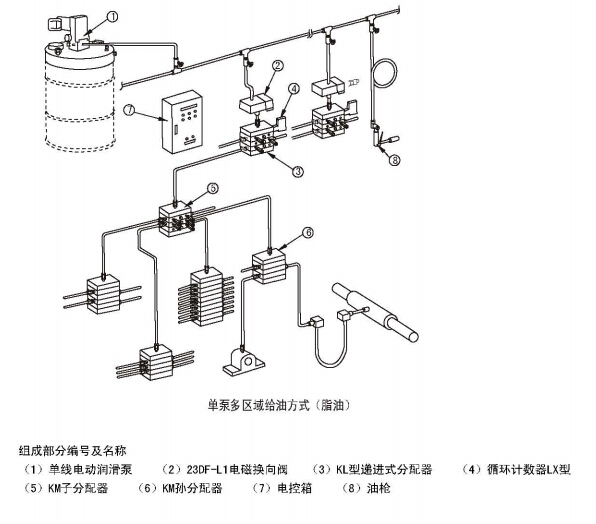 ①
②
④
⑦
③
⑧
⑤
⑥

单泵多区域给油方式（脂油）

组成部分编号及名称
（1）单线电动润滑泵　（2）23DF-L1电磁换向阀　（3）KL型递进式分配器　（4）循环计数器LX型
（5）KM子分配器　（6）KM孙分配器　（7）电控箱　（8）油枪