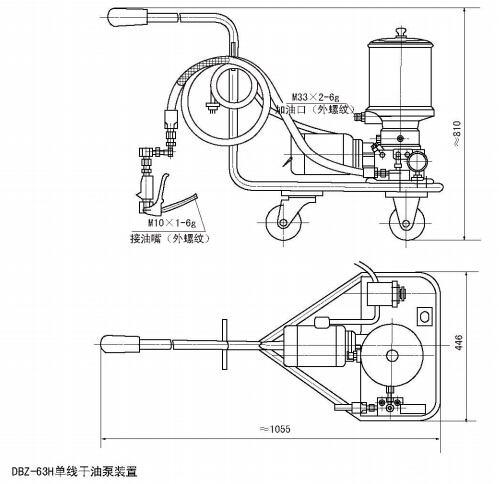 M33×2-6g
加油口（外螺纹）

≈810

M10×1-6g
接油嘴（外螺纹）

446

≈1055

DBZ-63H单线干油泵装置